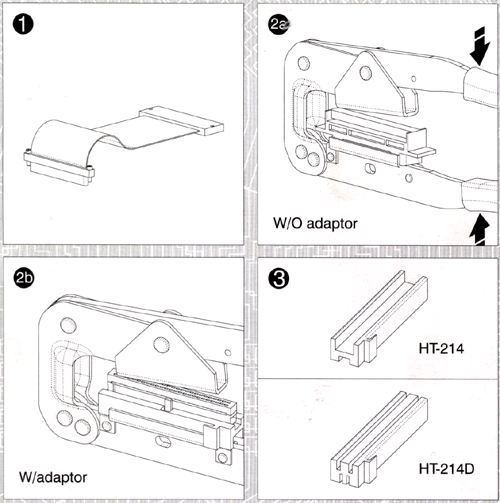 1

2a

W/O adaptor

2b

W/adaptor

3

HT-214

HT-214D